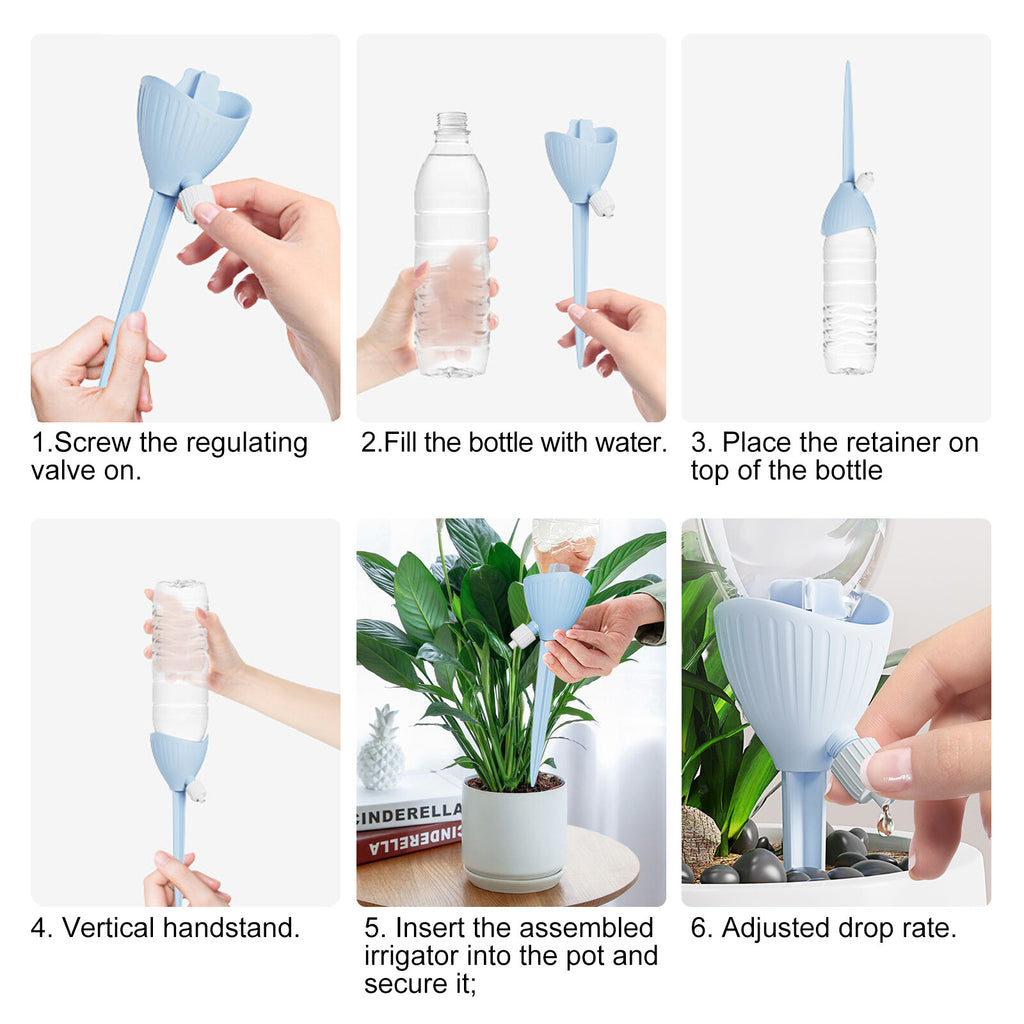 1.Screw the regulating valve on.

2.Fill the bottle with water.

3. Place the retainer on top of the bottle

4. Vertical handstand.

CINDERELLA
CINDERELLA

5. Insert the assembled irrigator into the pot and secure it;

6. Adjusted drop rate.